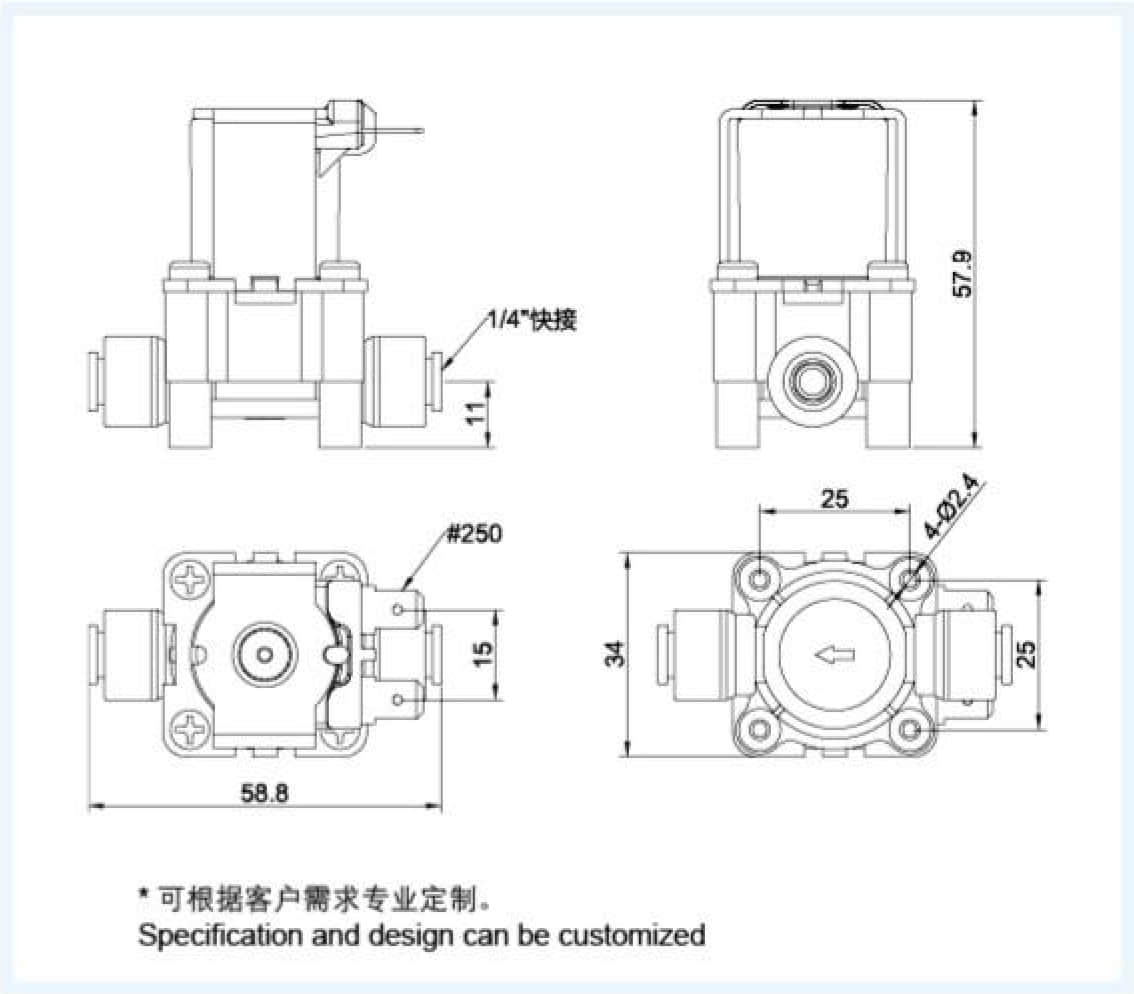 1/4"快接

11

57.9

#250

15

58.8

25

4-Ø2.4

34

25

* 可根据客户需求专业定制。
Specification and design can be customized